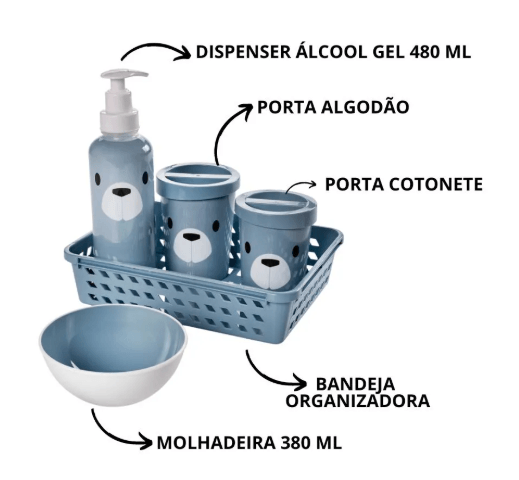 DISPENSER ÁLCOOL GEL 480 ML

PORTA ALGODÃO

PORTA COTONETE

BANDEJA ORGANIZADORA

MOLHADEIRA 380 ML